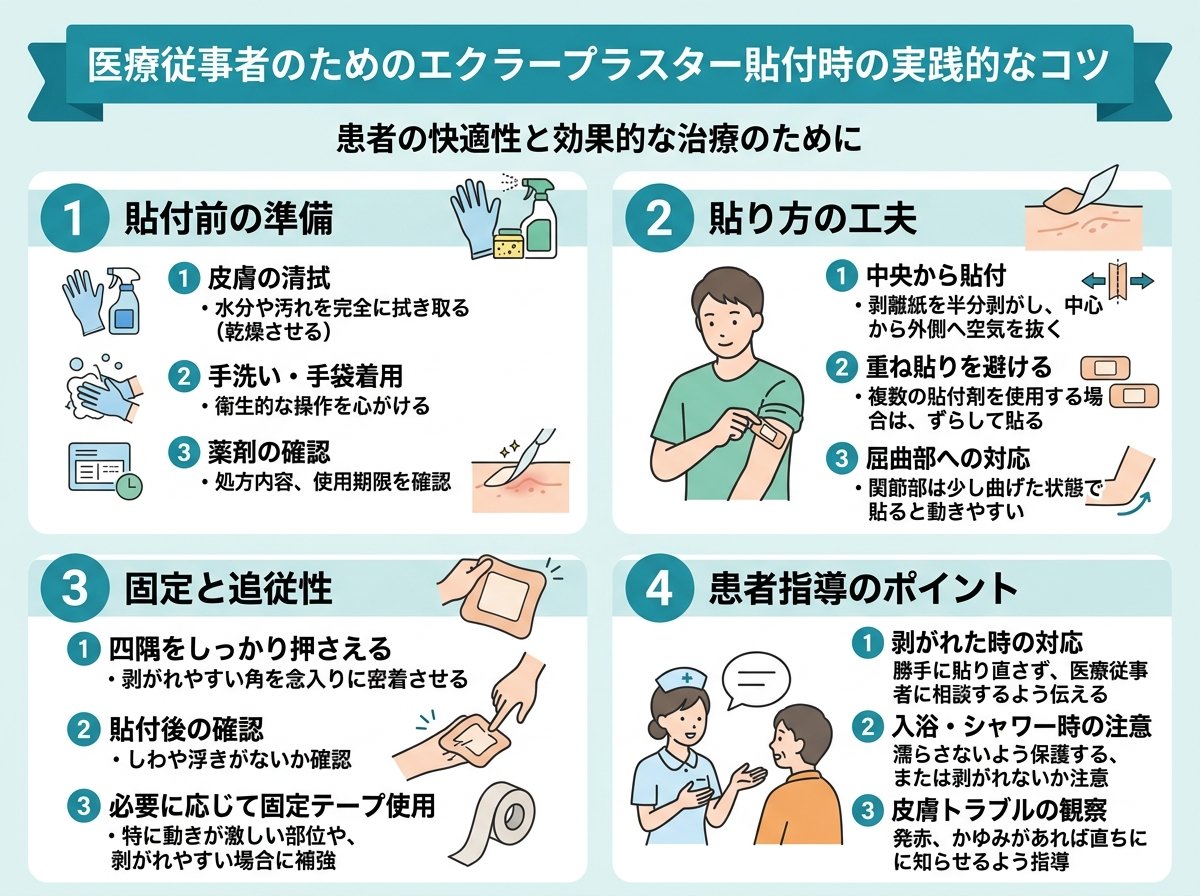 医療従事者のためのエクラープラスター貼付時の実践的なコツ

患者の快適性と効果的な治療のために

1 貼付前の準備

1 皮膚の清拭
• 水分や汚れを完全に拭き取る(乾燥させる)

2 手洗い・手袋着用
• 衛生的な操作を心がける

3 薬剤の確認
• 処方内容、使用期限を確認

2 貼り方の工夫

1 中央から貼付
• 剥離紙を半分剥がし、中心から外側へ空気を抜く

2 重ね貼りを避ける
• 複数の貼付剤を使用する場合は、ずらして貼る

3 屈曲部への対応
• 関節部は少し曲げた状態で貼ると動きやすい

3 固定と追従性

1 四隅をしっかり押さえる
• 剥がれやすい角を念入りに密着させる

2 貼付後の確認
• しわや浮きがないか確認

3 必要に応じて固定テープ使用
• 特に動きが激しい部位や、剥がれやすい場合に補強

4 患者指導のポイント

1 剥がれた時の対応
勝手に貼り直さず、医療従事者に相談するよう伝える

2 入浴・シャワー時の注意
濡らさないよう保護する、または剥がれないか注意

3 皮膚トラブルの観察
発赤、かゆみがあれば直ちにに知らせるよう指導